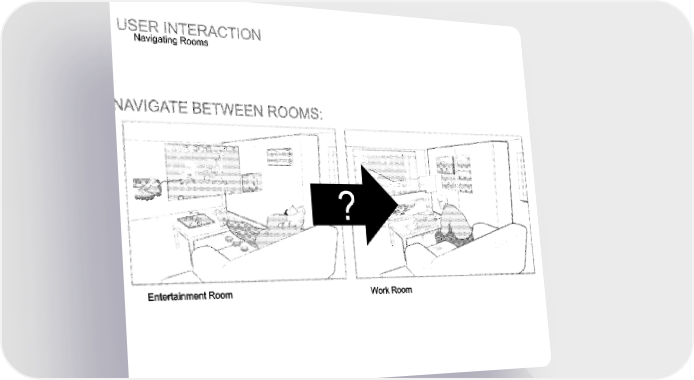 USER INTERACTION
Navigating Rooms

NAVIGATE BETWEEN ROOMS:

?

Entertainment Room

Work Room