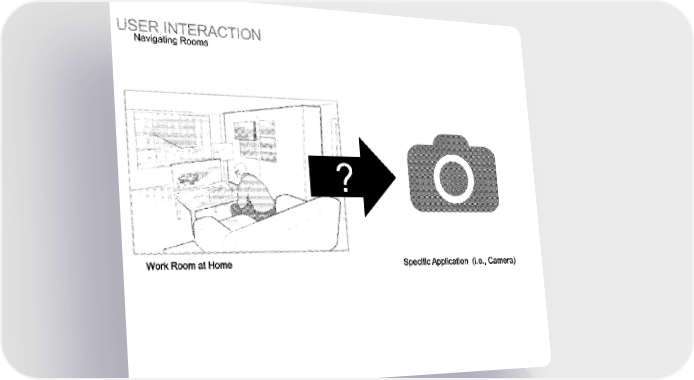 USER INTERACTION
Navigating Rooms

?

Work Room at Home

Specific Application (i.e., Camera)