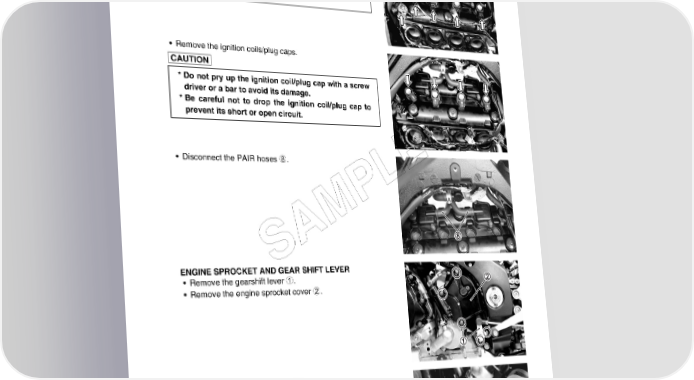 • Remove the ignition coils/plug caps.

CAUTION

* Do not pry up the ignition coil/plug cap with a screw driver or a bar to avoid its damage.
* Be careful not to drop the ignition coil/plug cap to prevent its short or open circuit.

• Disconnect the PAIR hoses ②.

SAMPLE

ENGINE SPROCKET AND GEAR SHIFT LEVER
• Remove the gearshift lever ①.
• Remove the engine sprocket cover ②.