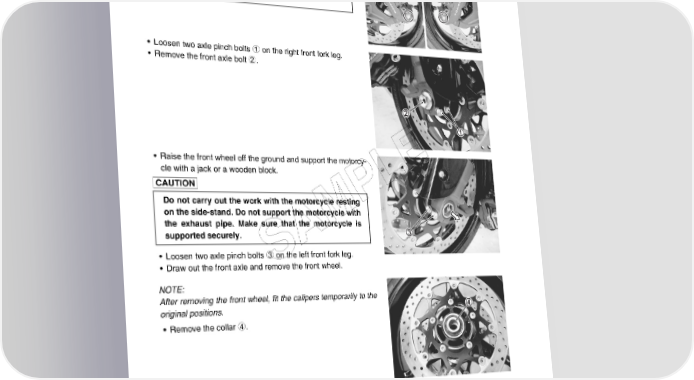 • Loosen two axle pinch bolts ① on the right front fork leg.
• Remove the front axle bolt ②.

• Raise the front wheel off the ground and support the motorcycle with a jack or a wooden block.

CAUTION

Do not carry out the work with the motorcycle resting on the side-stand. Do not support the motorcycle with the exhaust pipe. Make sure that the motorcycle is supported securely.

• Loosen two axle pinch bolts ③ on the left front fork leg.
• Draw out the front axle and remove the front wheel.

NOTE:
After removing the front wheel, fit the calipers temporarily to the original positions.

• Remove the collar ④.

SAMPLE